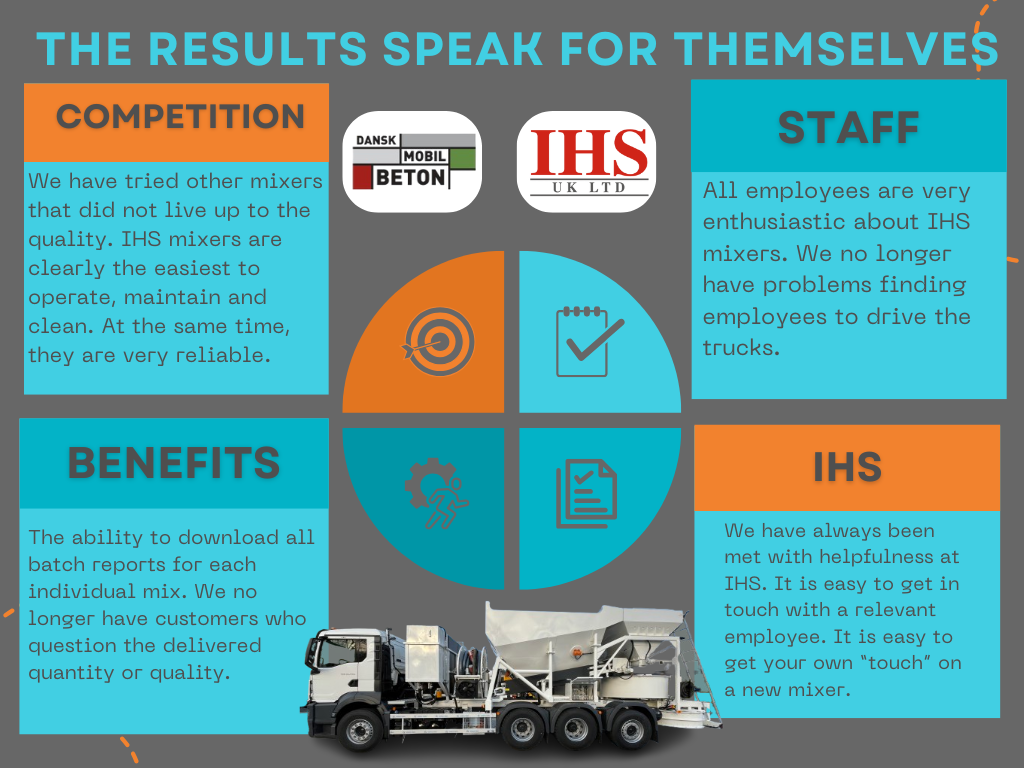 THE RESULTS SPEAK FOR THEMSELVES

COMPETITION

We have tried other mixers that did not live up to the quality. IHS mixers are clearly the easiest to operate, maintain and clean. At the same time, they are very reliable.

DANSK MOBIL BETON

IHS UK LTD

STAFF

All employees are very enthusiastic about IHS mixers. We no longer have problems finding employees to drive the trucks.

BENEFITS

The ability to download all batch reports for each individual mix. We no longer have customers who question the delivered quantity or quality.

IHS

We have always been met with helpfulness at IHS. It is easy to get in touch with a relevant employee. It is easy to get your own "touch" on a new mixer.